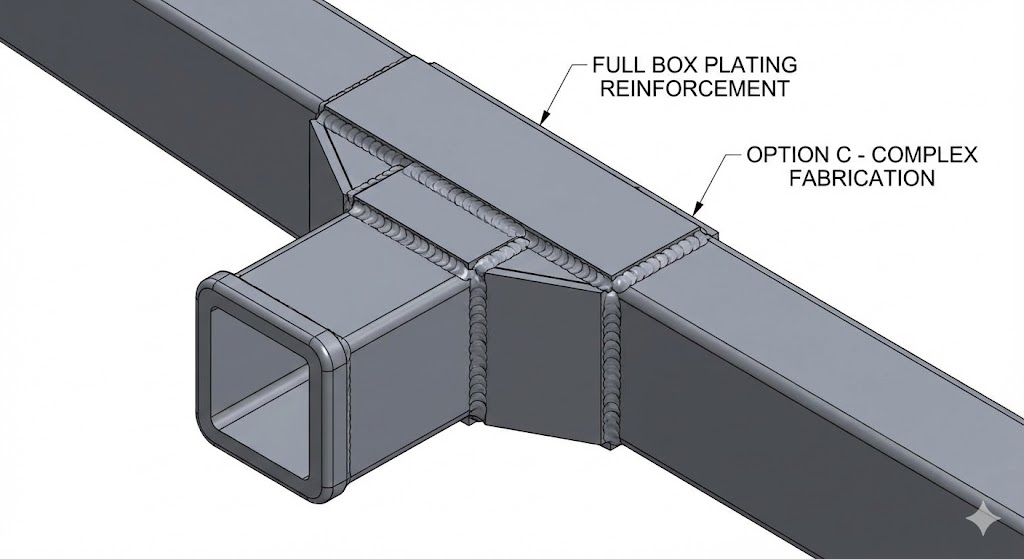 FULL BOX PLATING
REINFORCEMENT

OPTION C - COMPLEX
FABRICATION